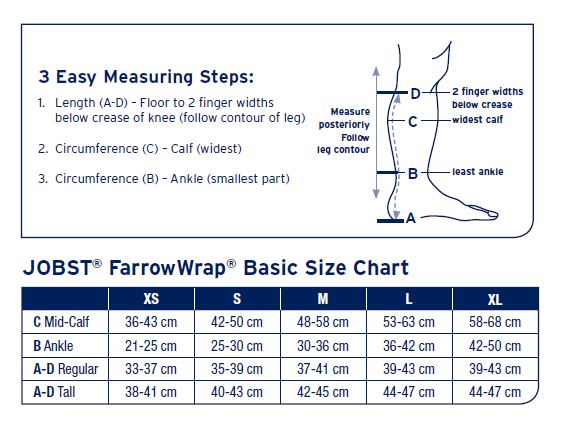 3 Easy Measuring Steps:

1. Length (A-D) – Floor to 2 finger widths below crease of knee (follow contour of leg)

2. Circumference (C) – Calf (widest)

3. Circumference (B) – Ankle (smallest part)

Measure posteriorly Follow leg contour

D

2 finger widths below crease

C

widest calf

B

least ankle

A

JOBST® FarrowWrap® Basic Size Chart

| | XS | S | M | L | XL |
|---|---|---|---|---|---|
| C Mid-Calf | 36-43 cm | 42-50 cm | 48-58 cm | 53-63 cm | 58-68 cm |
| B Ankle | 21-25 cm | 25-30 cm | 30-36 cm | 36-42 cm | 42-50 cm |
| A-D Regular | 33-37 cm | 35-39 cm | 37-41 cm | 39-43 cm | 39-43 cm |
| A-D Tall | 38-41 cm | 40-43 cm | 42-45 cm | 44-47 cm | 44-47 cm |