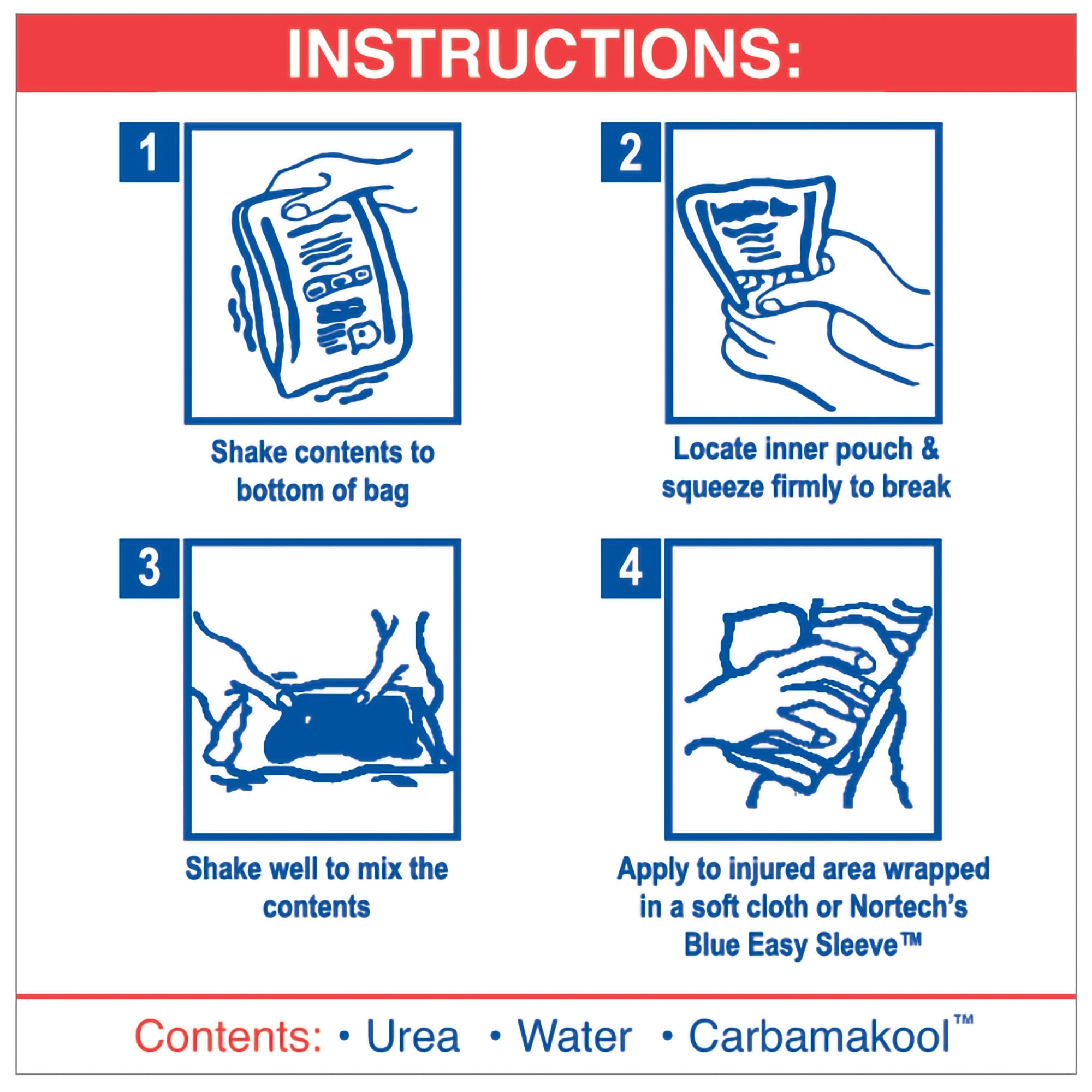 INSTRUCTIONS:

1

Shake contents to bottom of bag

2

Locate inner pouch & squeeze firmly to break

3

Shake well to mix the contents

4

Apply to injured area wrapped in a soft cloth or Nortech's Blue Easy Sleeve™

Contents: • Urea • Water • Carbamakool™